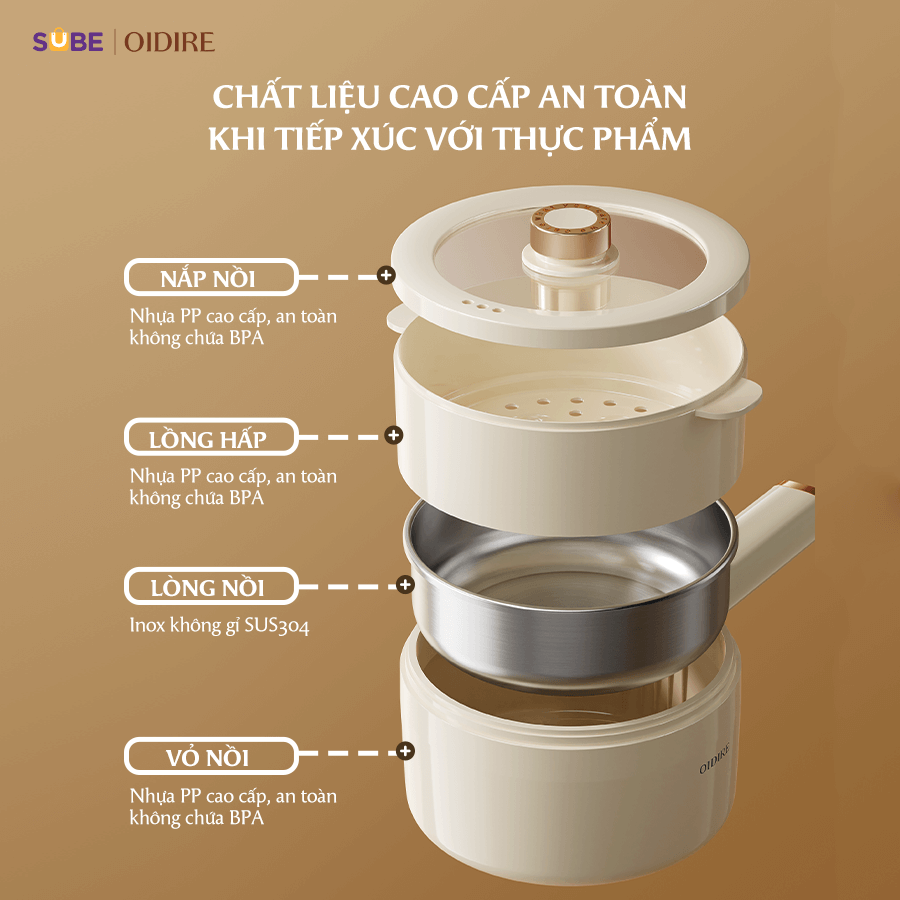 SUBE | OIDIRE

CHẤT LIỆU CAO CẤP AN TOÀN KHI TIẾP XÚC VỚI THỰC PHẨM

NẮP NỒI

Nhựa PP cao cấp, an toàn không chứa BPA

LỒNG HẤP

Nhựa PP cao cấp, an toàn không chứa BPA

LÒNG NỒI

Inox không gỉ SUS304

VỎ NỒI

Nhựa PP cao cấp, an toàn không chứa BPA

OIDIRE